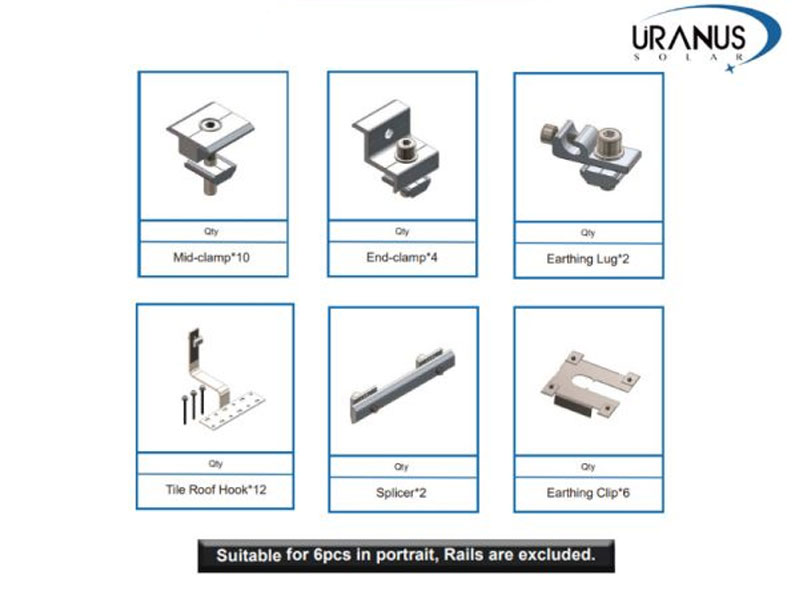 URANUS
SOLAR

Qty
Mid-clamp*10

Qty
End-clamp*4

Qty
Earthing Lug*2

Qty
Tile Roof Hook*12

Qty
Splicer*2

Qty
Earthing Clip*6

Suitable for 6pcs in portrait, Rails are excluded.